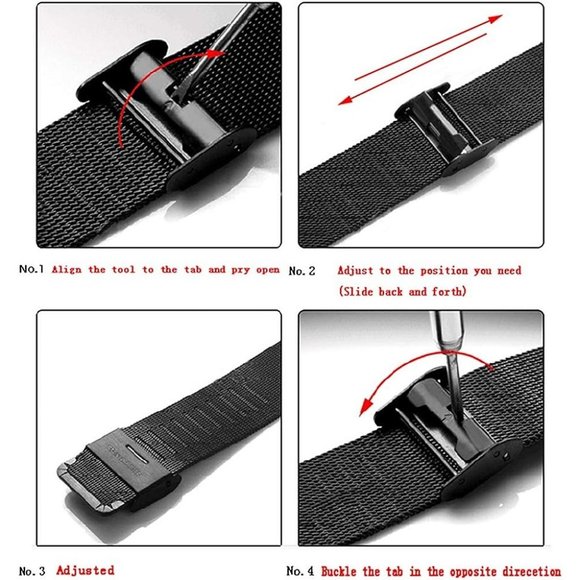 No.1 Align the tool to the tab and pry open

No.2 Adjust to the position you need (Slide back and forth)

No.3 Adjusted

No.4 Buckle the tab in the opposite direcetion